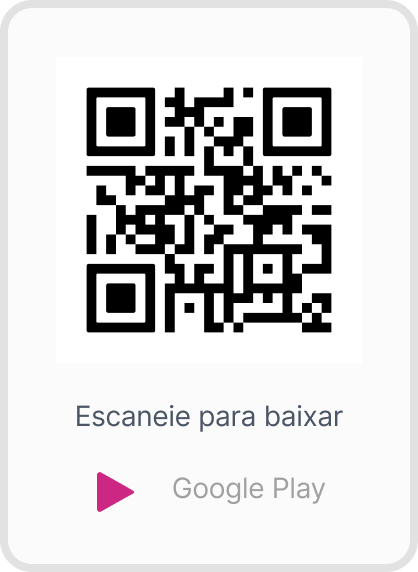 Escaneie para baixar

Google Play